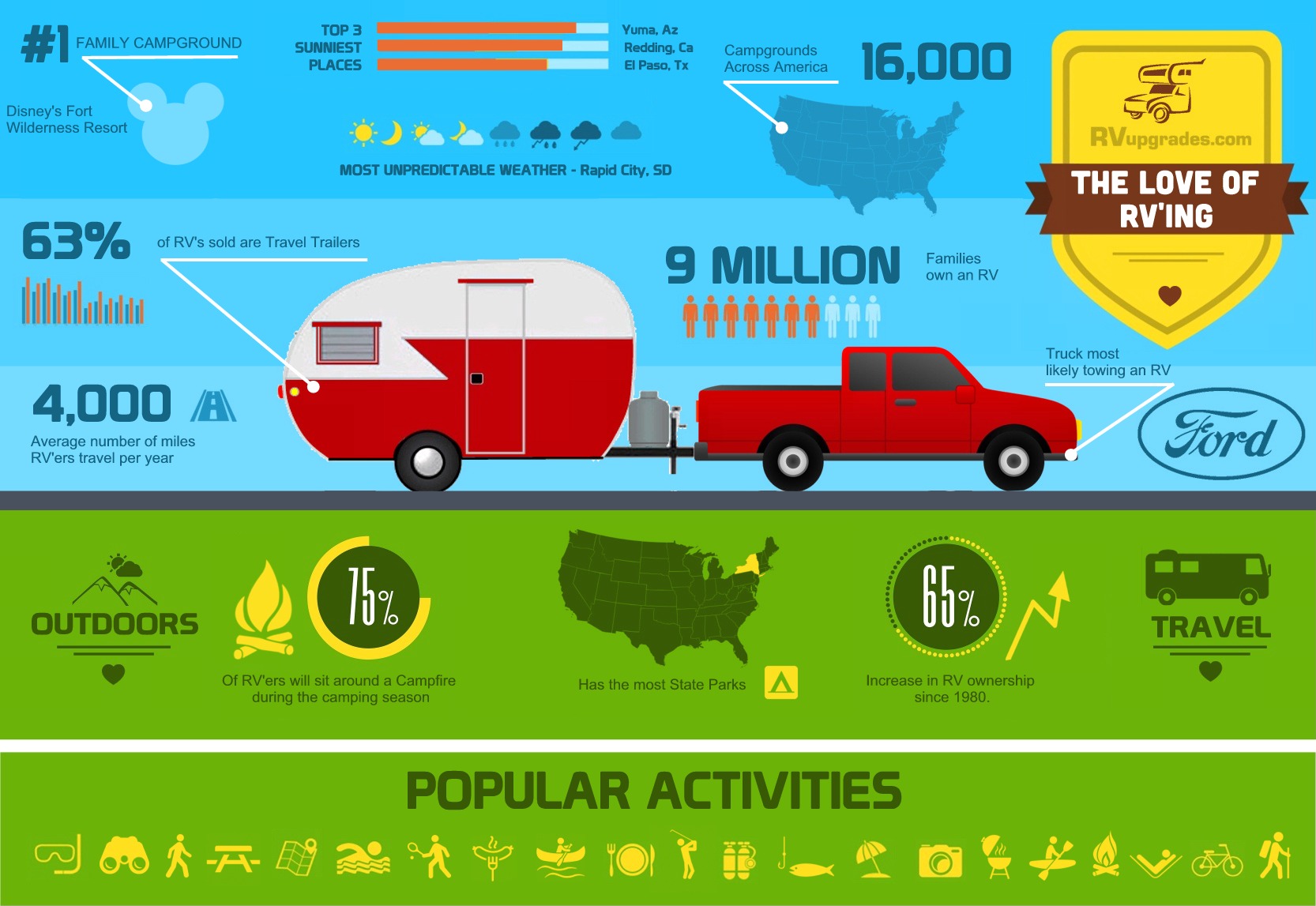 #1 FAMILY CAMPGROUND

Disney's Fort Wilderness Resort

TOP 3 SUNNIEST PLACES

Yuma, Az
Redding, Ca
El Paso, Tx

MOST UNPREDICTABLE WEATHER - Rapid City, SD

Campgrounds Across America

16,000

RVupgrades.com

THE LOVE OF RV'ING

63%

of RV's sold are Travel Trailers

9 MILLION

Families own an RV

Truck most likely towing an RV

Ford

4,000

Average number of miles RV'ers travel per year

OUTDOORS

75%

Of RV'ers will sit around a Campfire during the camping season

Has the most State Parks

65%

Increase in RV ownership since 1980.

TRAVEL

POPULAR ACTIVITIES